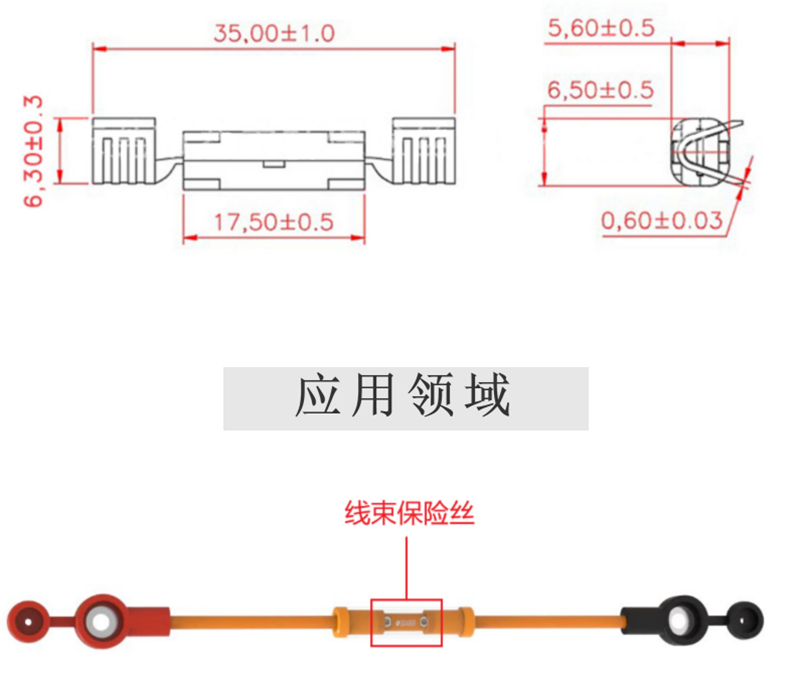 35,00±1.0

6,30±0.3

17,50±0.5

5,60±0.5

6,50±0.5

0,60±0.03

应用领域

线束保险丝